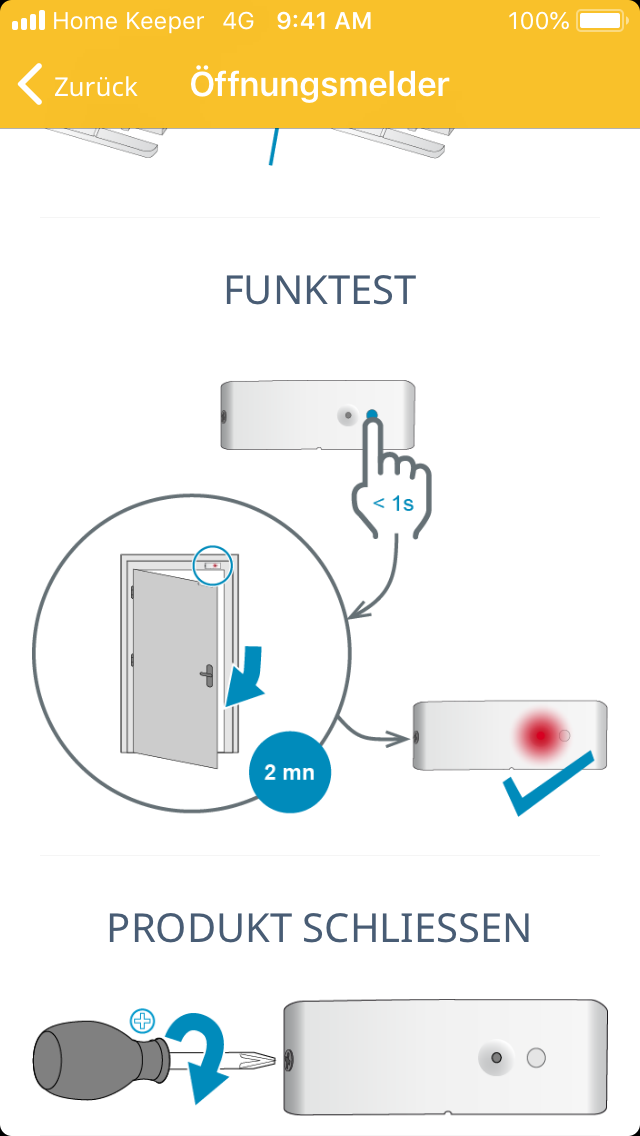 Home Keeper 4G 9:41 AM 100%

Zurück Öffnungsmelder

FUNKTEST

< 1s

2 mn

PRODUKT SCHLIESSEN